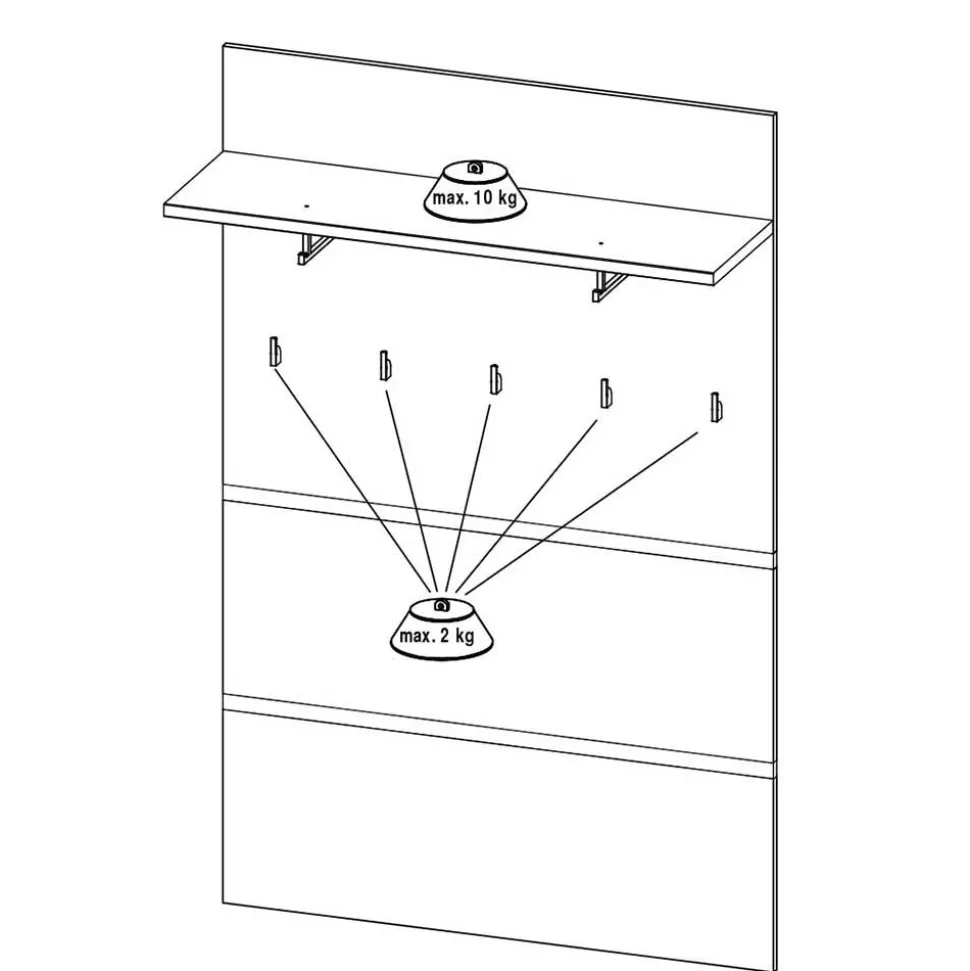 max. 10 kg

max. 2 kg